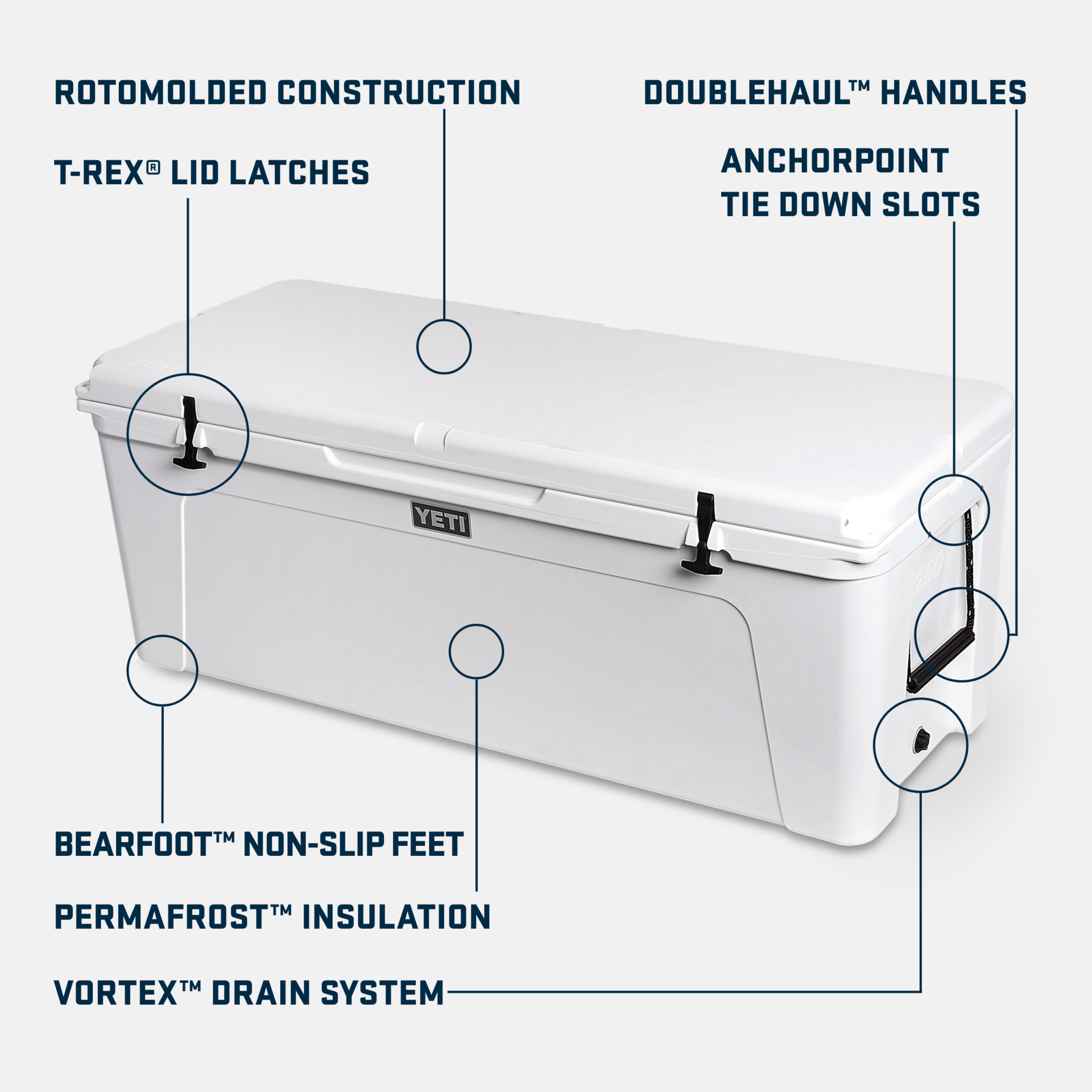 ROTOMOLDED CONSTRUCTION

DOUBLEHAUL™ HANDLES

T-REX® LID LATCHES

ANCHORPOINT TIE DOWN SLOTS

YETI

250

BEARFOOT™ NON-SLIP FEET

PERMAFROST™ INSULATION

VORTEX™ DRAIN SYSTEM